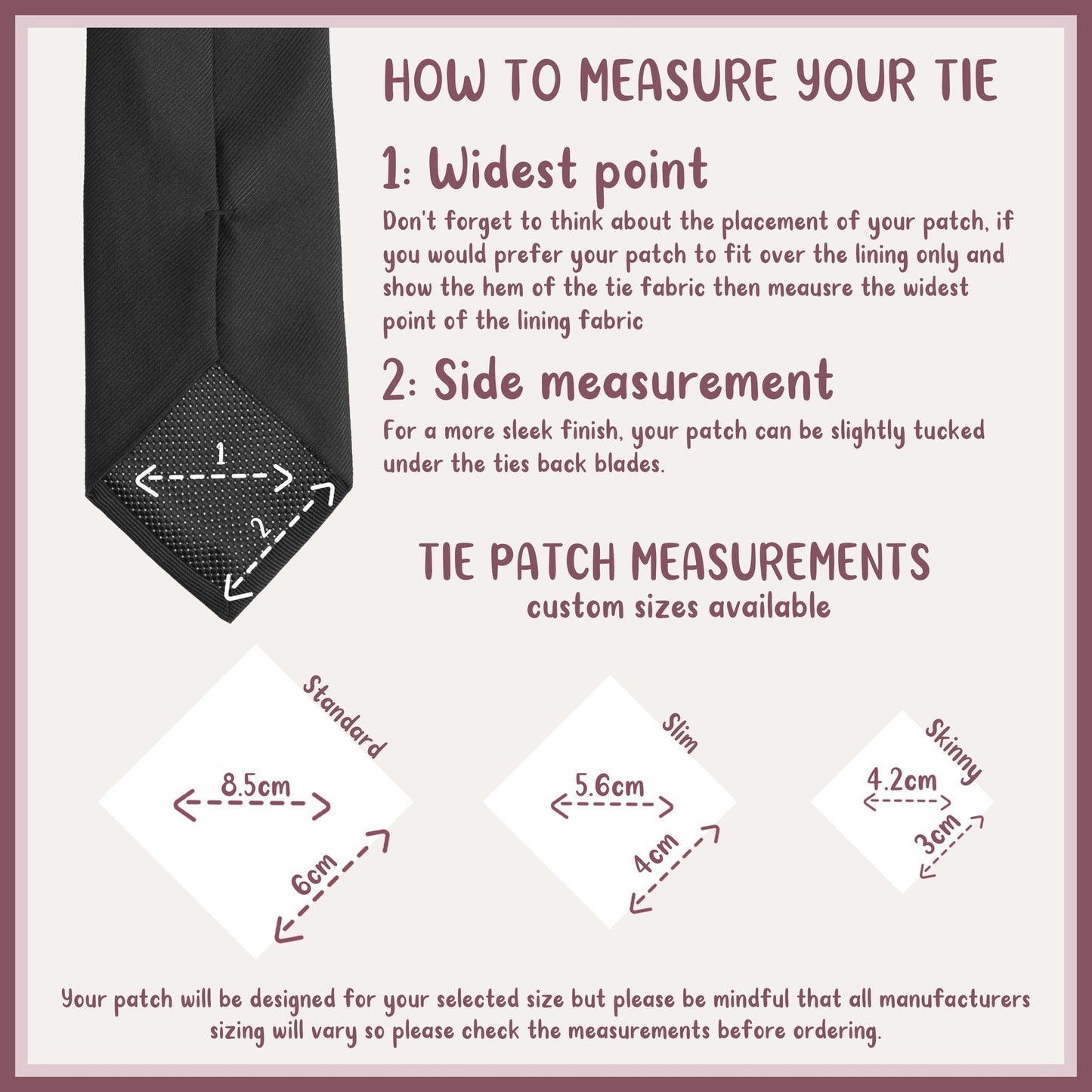 HOW TO MEASURE YOUR TIE

1: Widest point

Don't forget to think about the placement of your patch, if you would prefer your patch to fit over the lining only and show the hem of the tie fabric then meausre the widest point of the lining fabric

2: Side measurement

For a more sleek finish, your patch can be slightly tucked under the ties back blades.

1

2

TIE PATCH MEASUREMENTS
custom sizes available

Standard
8.5cm
6cm

Slim
5.6cm
4cm

Skinny
4.2cm
3cm

Your patch will be designed for your selected size but please be mindful that all manufacturers sizing will vary so please check the measurements before ordering.